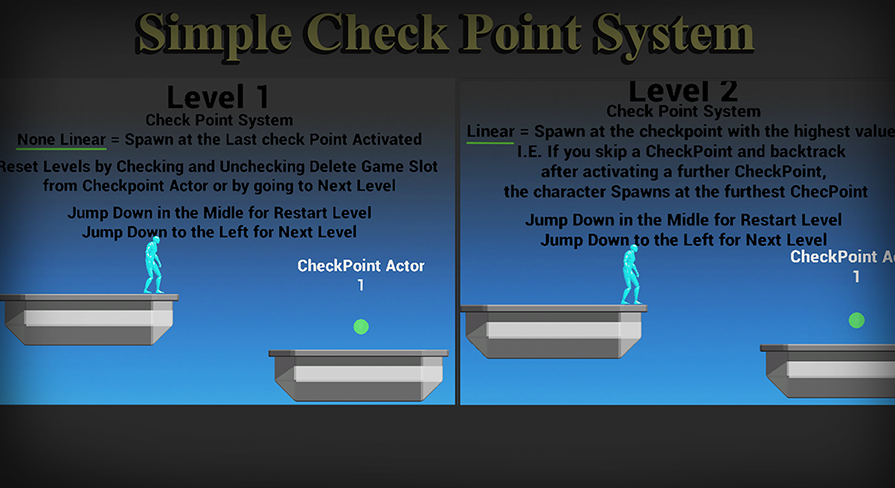 Simple Check Point System

Level 1
Check Point System
None Linear = Spawn at the Last check Point Activated
Reset Levels by Checking and Unchecking Delete Game Slot from Checkpoint Actor or by going to Next Level

Jump Down in the Midle for Restart Level
Jump Down to the Left for Next Level

CheckPoint Actor
1

Level 2
Check Point System
Linear = Spawn at the checkpoint with the highest value
I.E. If you skip a CheckPoint and backtrack after activating a further CheckPoint, the character Spawns at the furthest ChecPoint

Jump Down in the Midle for Restart Level
Jump Down to the Left for Next Level

CheckPoint Ac
1