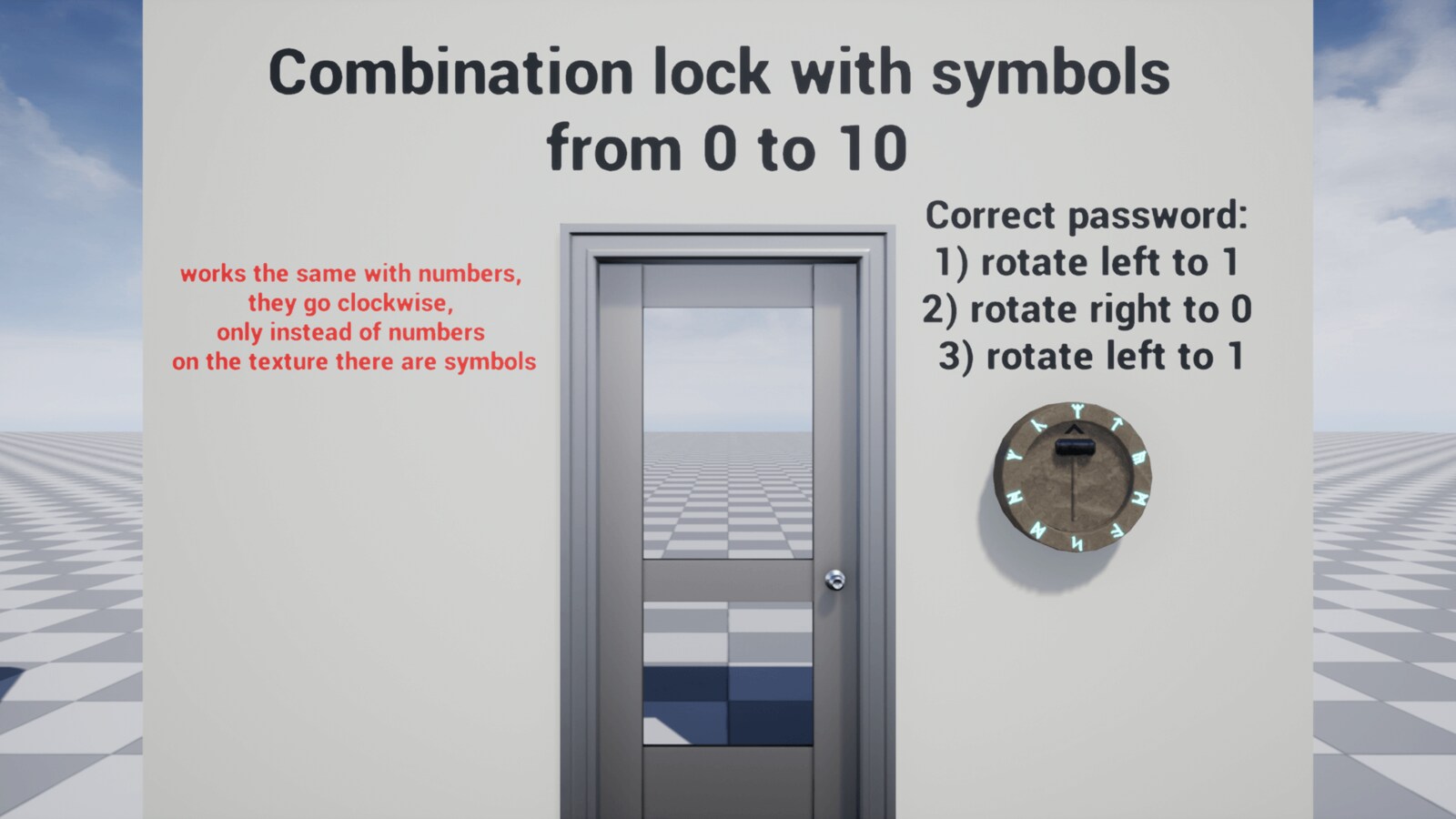 Combination lock with symbols from 0 to 10

works the same with numbers, they go clockwise, only instead of numbers on the texture there are symbols

Correct password:
1) rotate left to 1
2) rotate right to 0
3) rotate left to 1