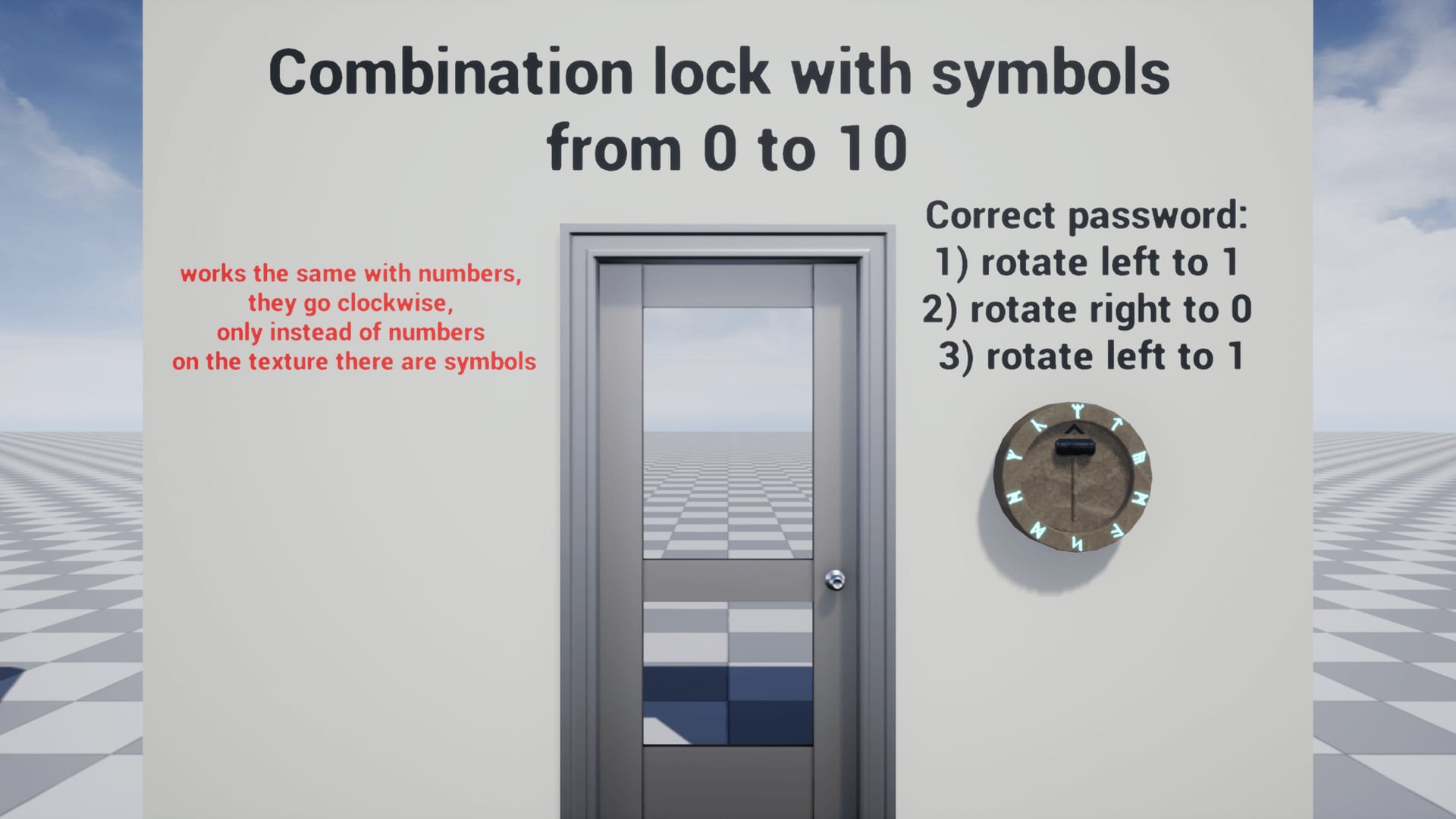 Combination lock with symbols from 0 to 10

works the same with numbers, they go clockwise, only instead of numbers on the texture there are symbols

Correct password:
1) rotate left to 1
2) rotate right to 0
3) rotate left to 1