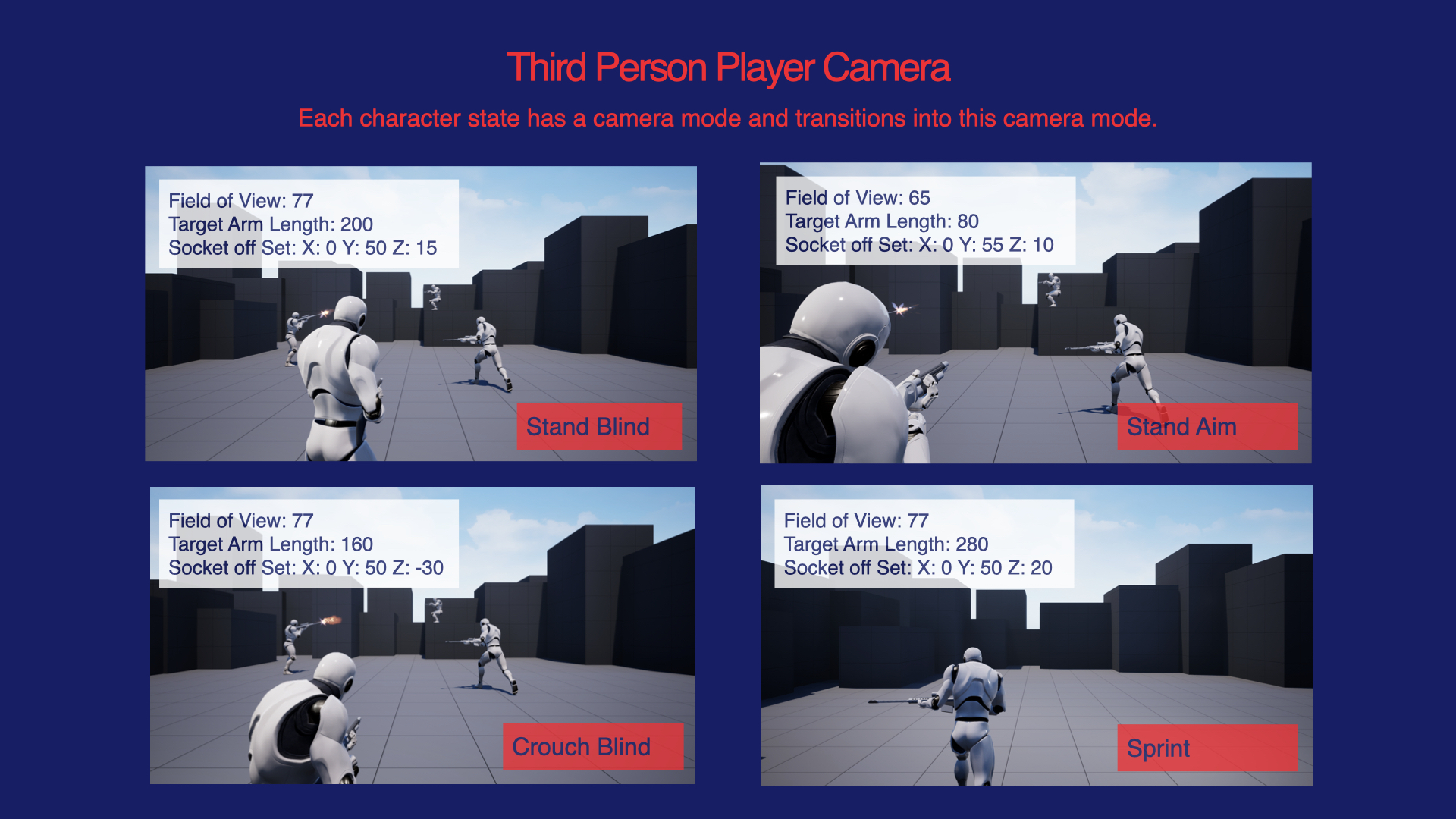 Third Person Player Camera

Each character state has a camera mode and transitions into this camera mode.

Field of View: 77
Target Arm Length: 200
Socket off Set: X: 0 Y: 50 Z: 15

Stand Blind

Field of View: 65
Target Arm Length: 80
Socket off Set: X: 0 Y: 55 Z: 10

Stand Aim

Field of View: 77
Target Arm Length: 160
Socket off Set: X: 0 Y: 50 Z: -30

Crouch Blind

Field of View: 77
Target Arm Length: 280
Socket off Set: X: 0 Y: 50 Z: 20

Sprint